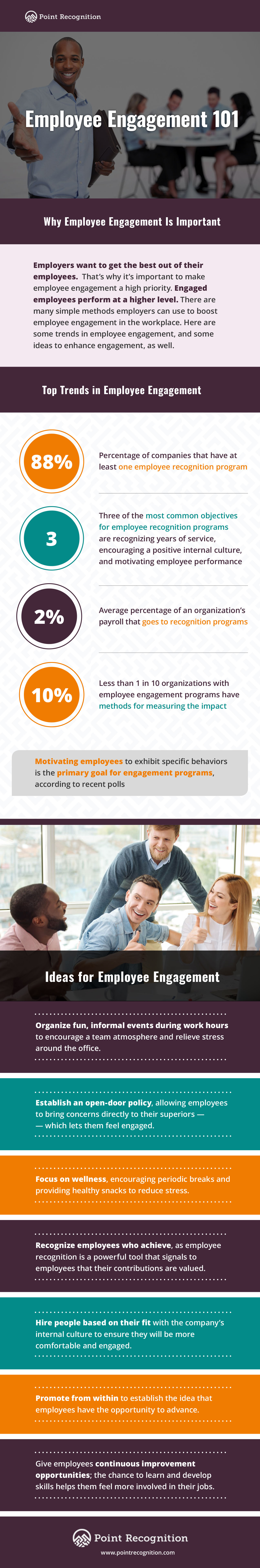 Point Recognition

Employee Engagement 101

Why Employee Engagement Is Important

Employers want to get the best out of their employees. That's why it's important to make employee engagement a high priority. Engaged employees perform at a higher level. There are many simple methods employers can use to boost employee engagement in the workplace. Here are some trends in employee engagement, and some ideas to enhance engagement, as well.

Top Trends in Employee Engagement

88%

Percentage of companies that have at least one employee recognition program

3

Three of the most common objectives for employee recognition programs are recognizing years of service, encouraging a positive internal culture, and motivating employee performance

2%

Average percentage of an organization's payroll that goes to recognition programs

10%

Less than 1 in 10 organizations with employee engagement programs have methods for measuring the impact

Motivating employees to exhibit specific behaviors is the primary goal for engagement programs, according to recent polls

Ideas for Employee Engagement

Organize fun, informal events during work hours to encourage a team atmosphere and relieve stress around the office.

Establish an open-door policy, allowing employees to bring concerns directly to their superiors — — which lets them feel engaged.

Focus on wellness, encouraging periodic breaks and providing healthy snacks to reduce stress.

Recognize employees who achieve, as employee recognition is a powerful tool that signals to employees that their contributions are valued.

Hire people based on their fit with the company's internal culture to ensure they will be more comfortable and engaged.

Promote from within to establish the idea that employees have the opportunity to advance.

Give employees continuous improvement opportunities; the chance to learn and develop skills helps them feel more involved in their jobs.

Point Recognition

www.pointrecognition.com